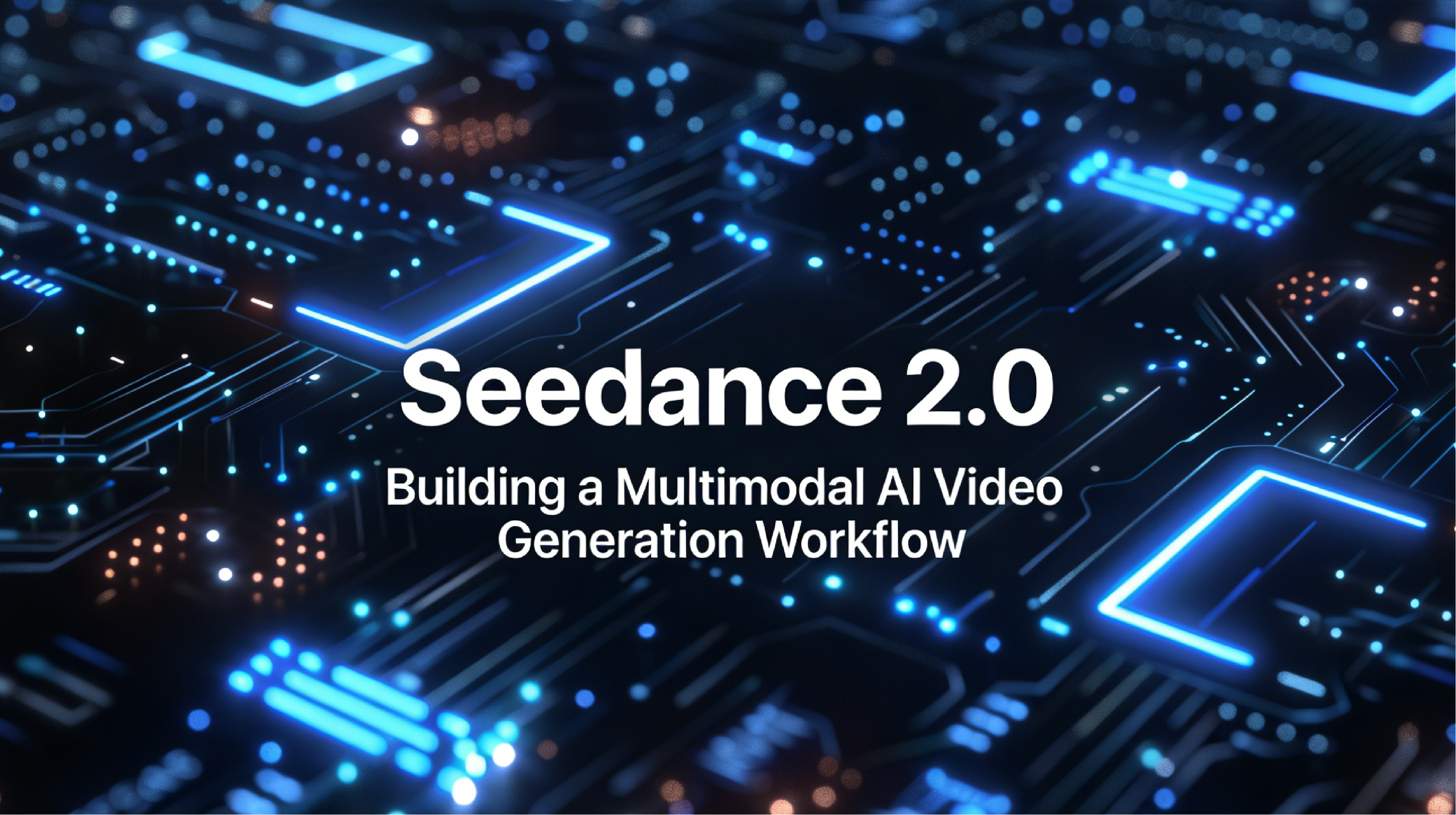 Seedance 2.0

Building a Multimodal AI Video Generation Workflow