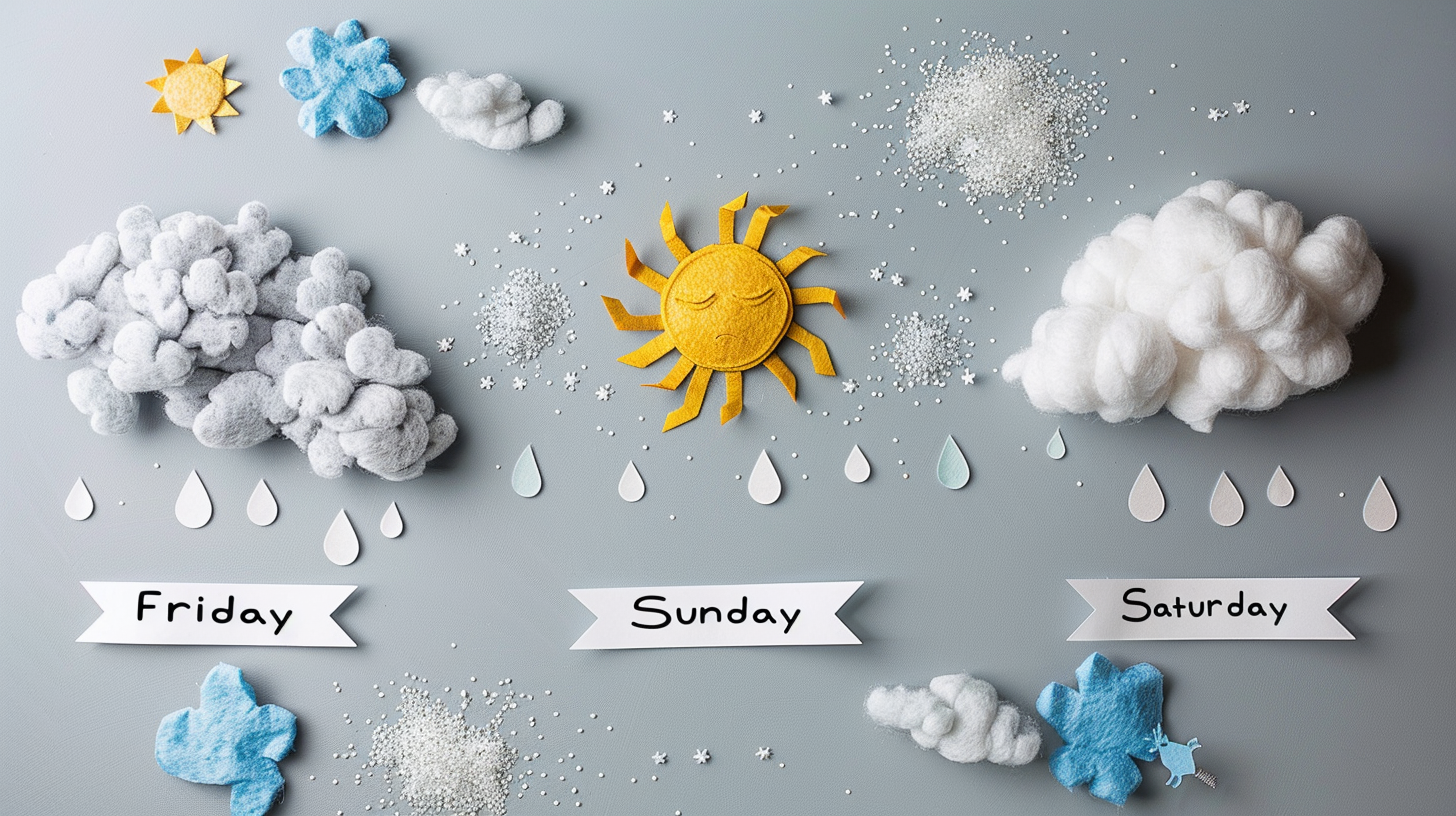 Friday

Sunday

Saturday